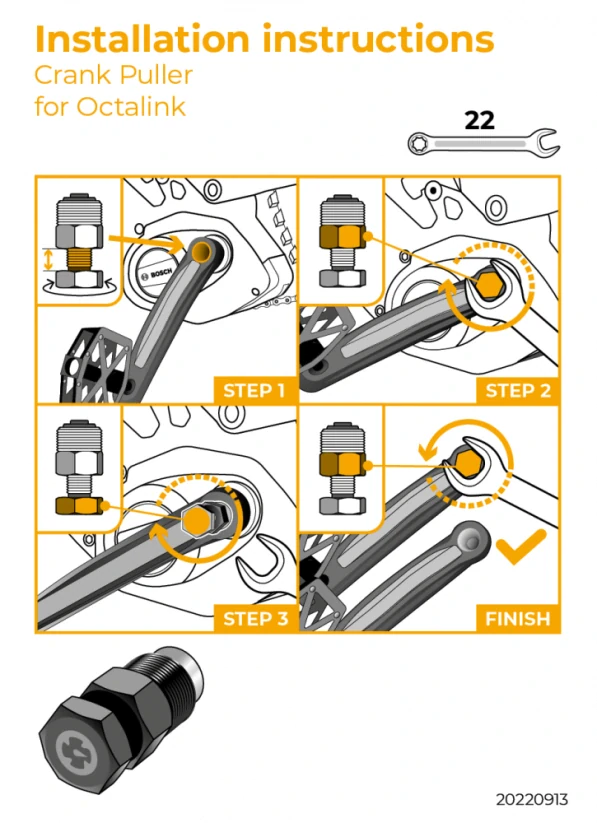 Installation instructions
Crank Puller
for Octalink

22

BOSCH

STEP 1

STEP 2

STEP 3

FINISH

20220913