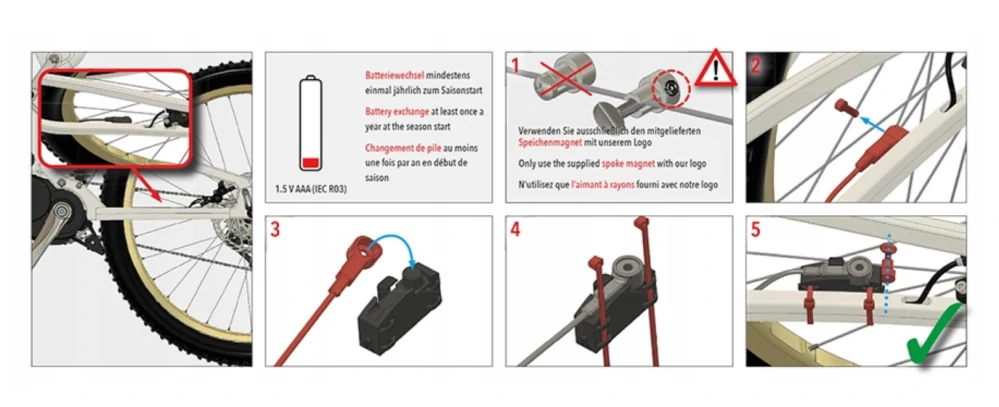 Batteriewechsel mindestens einmal jährlich zum Saisonstart

Battery exchange at least once a year at the season start

Changement de pile au moins une fois par an en début de saison

1.5 V AAA (IEC R03)

1

Verwenden Sie ausschließlich den mitgelieferten Speichenmagnet mit unserem Logo

Only use the supplied spoke magnet with our logo

N'utilisez que l'aimant à rayons fourni avec notre logo

2

3

4

5